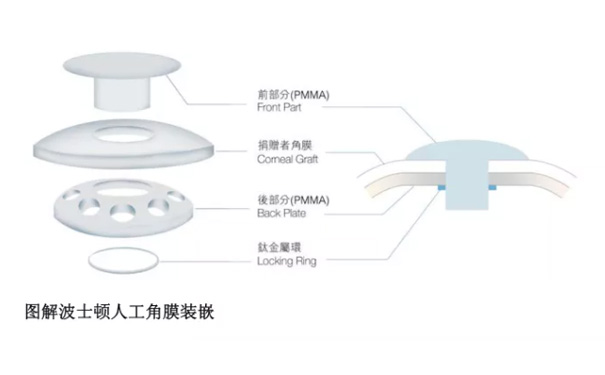 前部分(PMMA)
Front Part

捐贈者角膜
Corneal Graft

後部分(PMMA)
Back Plate

鈦金屬環
Locking Ring

图解波士顿人工角膜装嵌